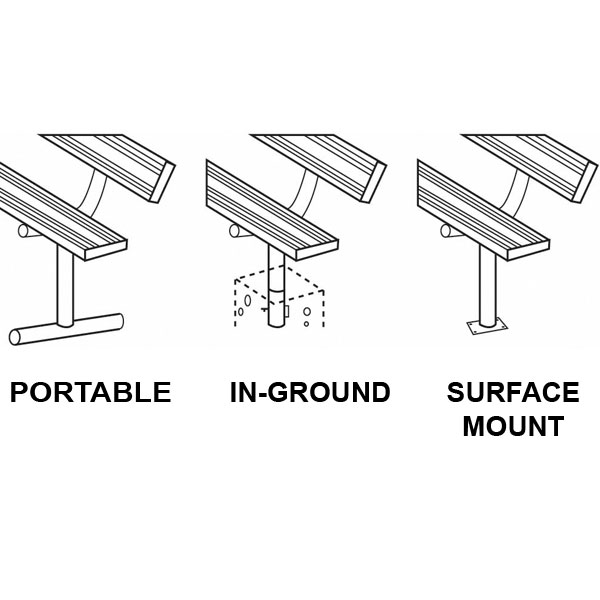 PORTABLE

IN-GROUND

SURFACE MOUNT